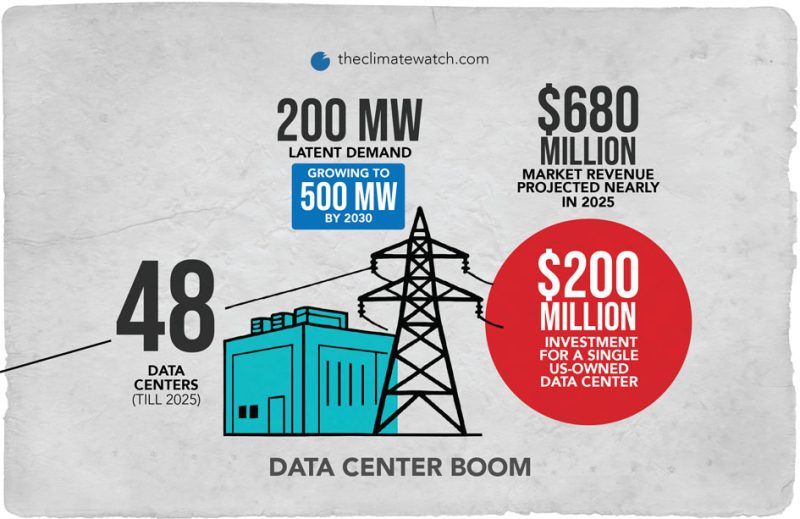 theclimatewatch.com

200 MW
LATENT DEMAND
GROWING TO
500 MW
BY 2030

$680
MILLION
MARKET REVENUE PROJECTED NEARLY IN 2025

48
DATA CENTERS
(TILL 2025)

$200
MILLION
INVESTMENT FOR A SINGLE US-OWNED DATA CENTER

DATA CENTER BOOM